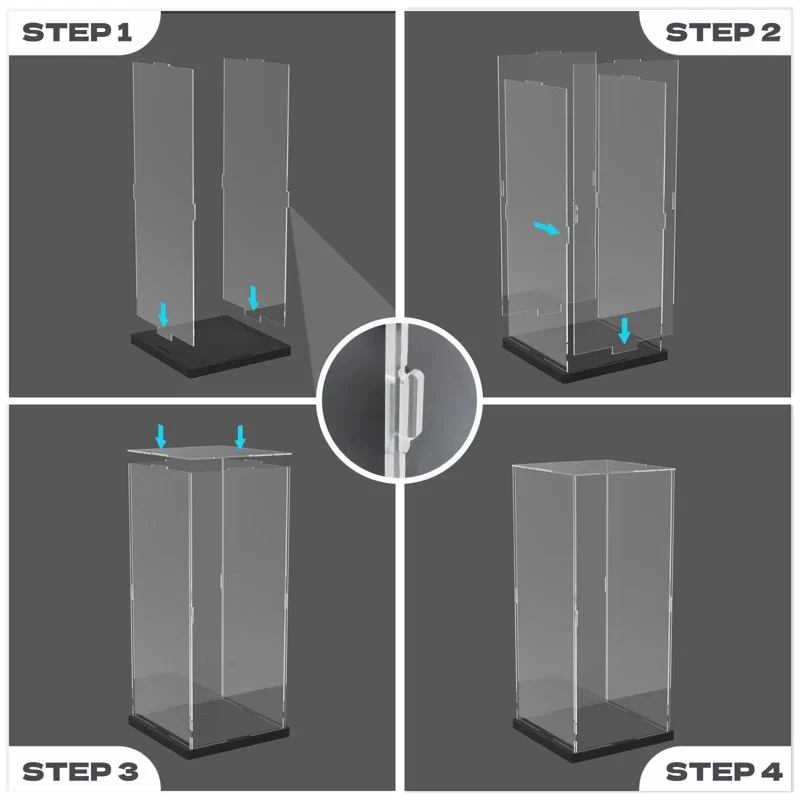 STEP 1

STEP 2

STEP 3

STEP 4